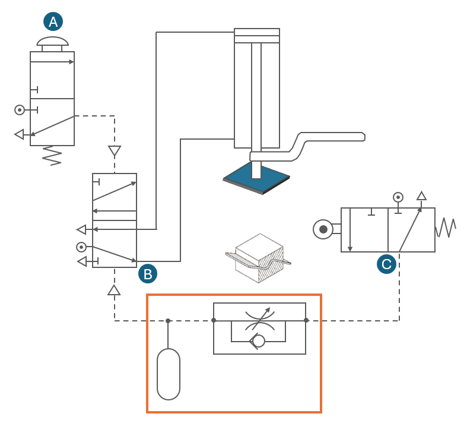 A

B

C