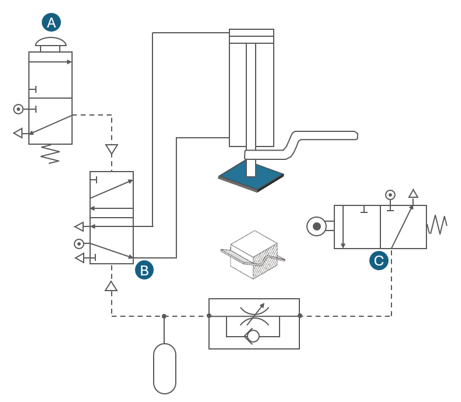 A

B

C