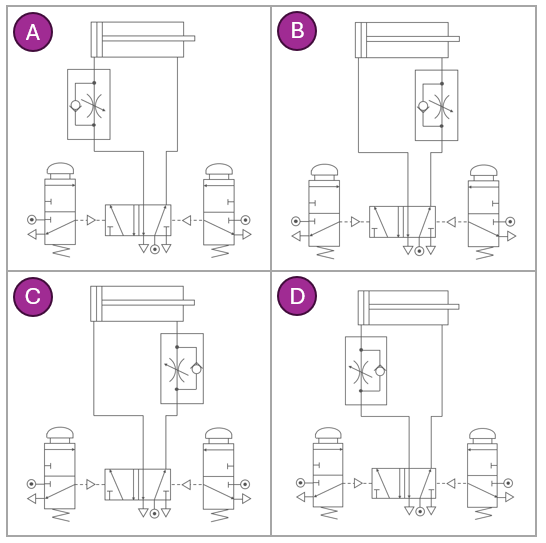 A

B

C

D