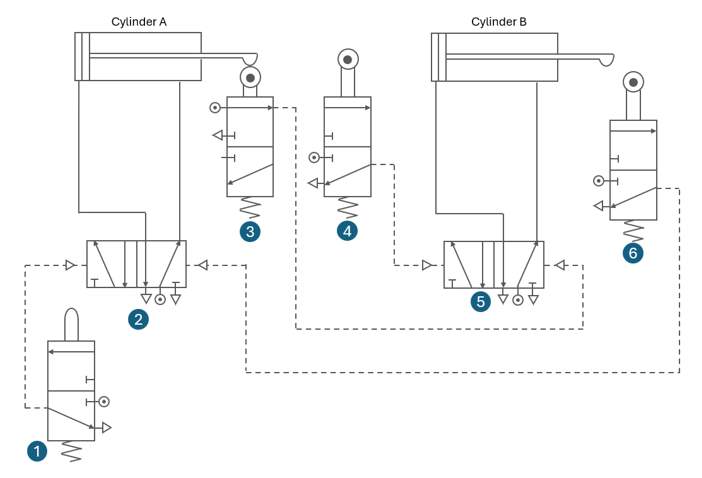 Cylinder A

Cylinder B

3

4

6

2

5

1